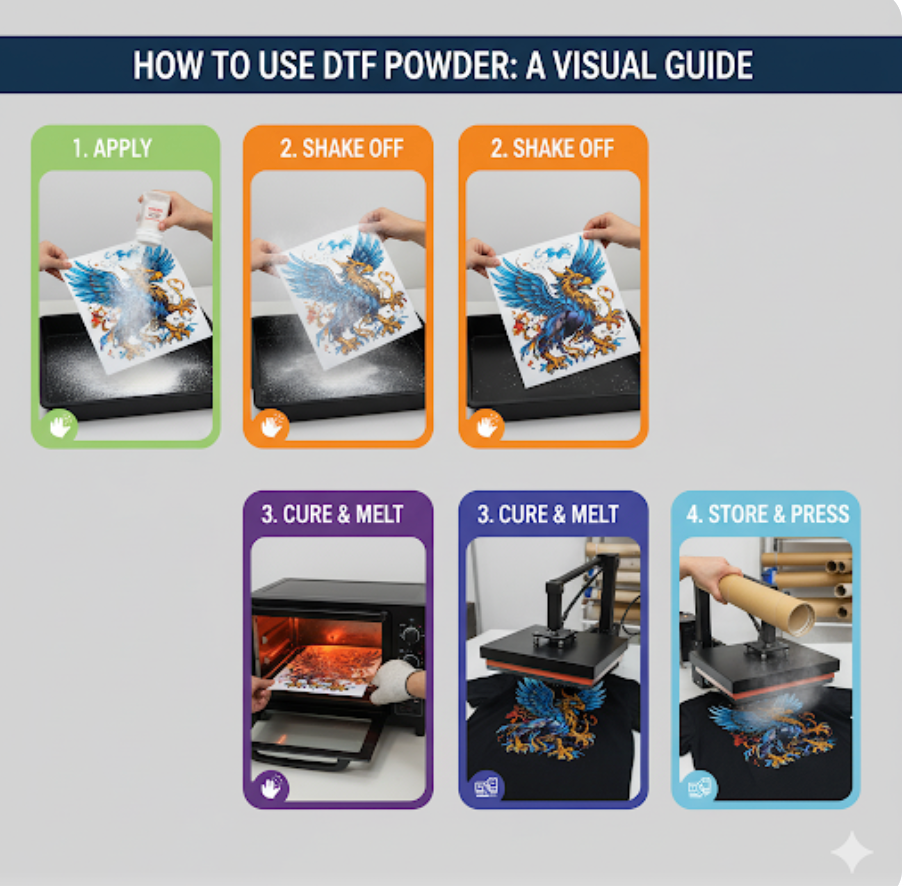 HOW TO USE DTF POWDER: A VISUAL GUIDE

1. APPLY

2. SHAKE OFF

2. SHAKE OFF

3. CURE & MELT

3. CURE & MELT

4. STORE & PRESS